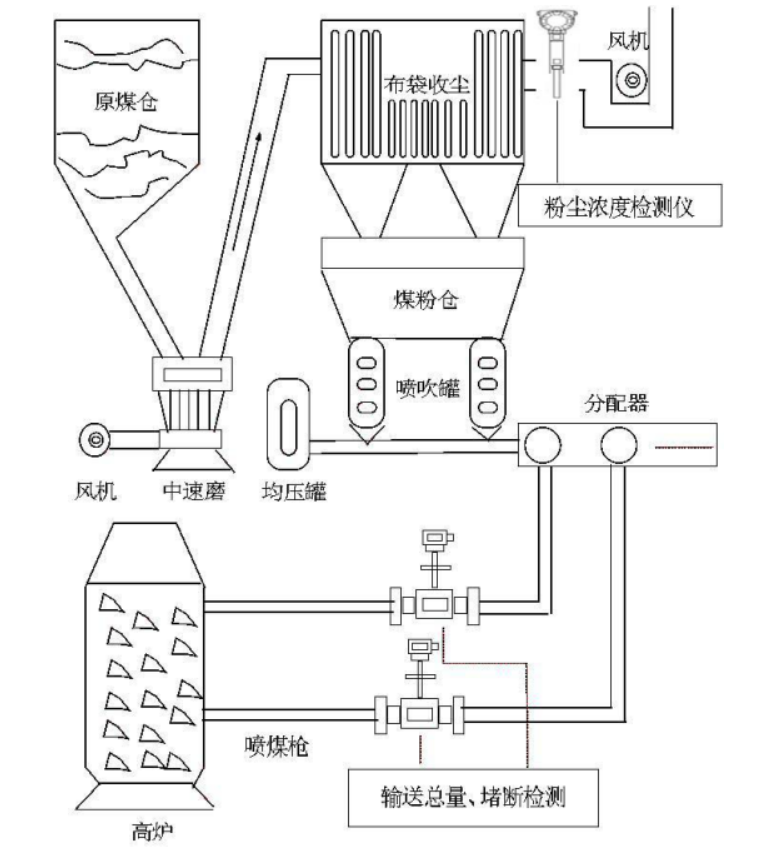 原煤仓

布袋收尘

风机

粉尘浓度检测仪

煤粉仓

喷吹罐

分配器

风机

中速磨

均压罐

喷煤枪

输送总量、堵断检测

高炉